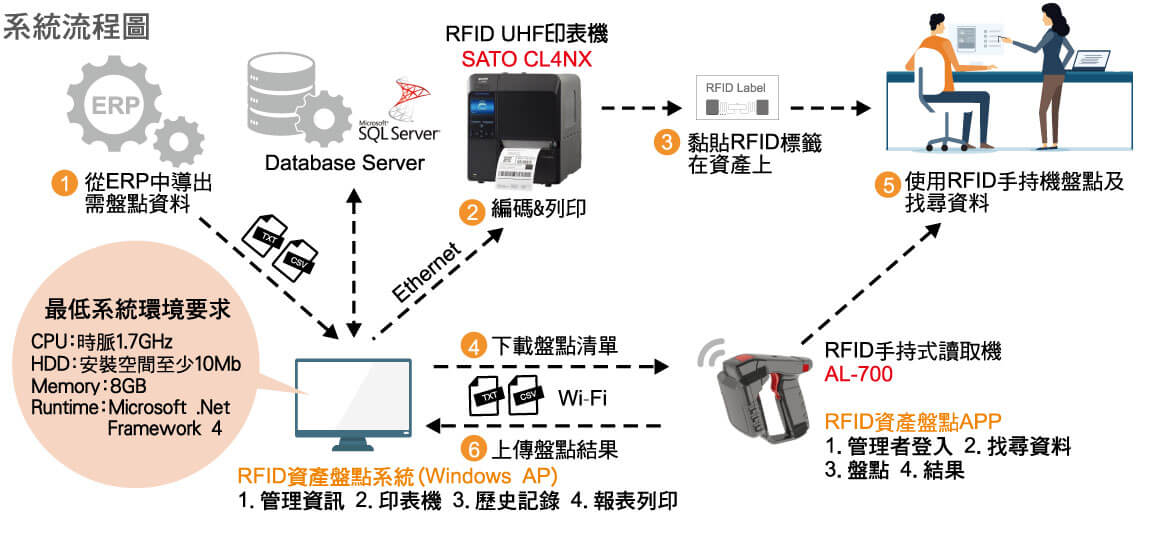 系統流程圖

ERP

1 從ERP中導出需盤點資料

Microsoft SQL Server

Database Server

RFID UHF印表機
SATO CL4NX

2 編碼&列印

RFID Label

3 黏貼RFID標籤在資產上

5 使用RFID手持機盤點及找尋資料

TXT CSV

Ethernet

最低系統環境要求
CPU：時脈1.7GHz
HDD：安裝空間至少10Mb
Memory：8GB
Runtime：Microsoft .Net Framework 4

4 下載盤點清單

TXT CSV Wi-Fi

6 上傳盤點結果

RFID資產盤點系統 (Windows AP)
1. 管理資訊 2. 印表機 3. 歷史記錄 4. 報表列印

RFID手持式讀取機
AL-700

RFID資產盤點APP
1. 管理者登入 2. 找尋資料
3. 盤點 4. 結果